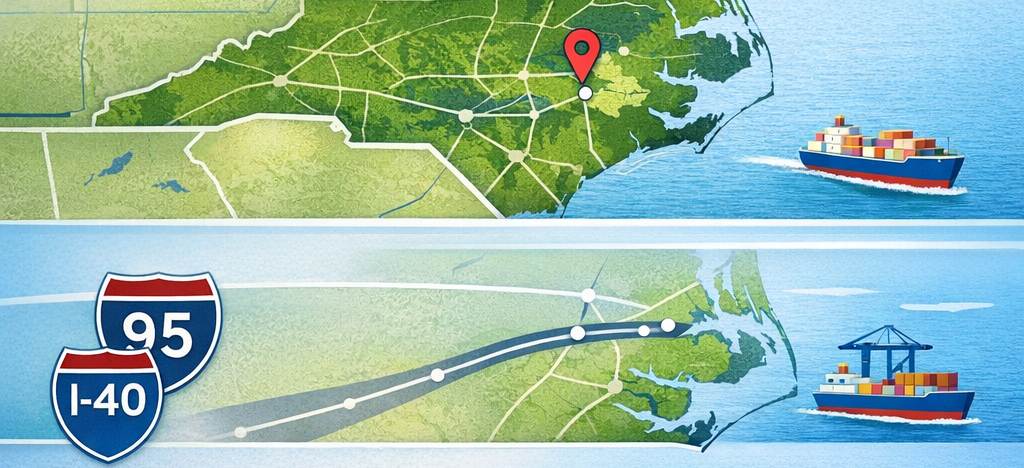 95
I-40